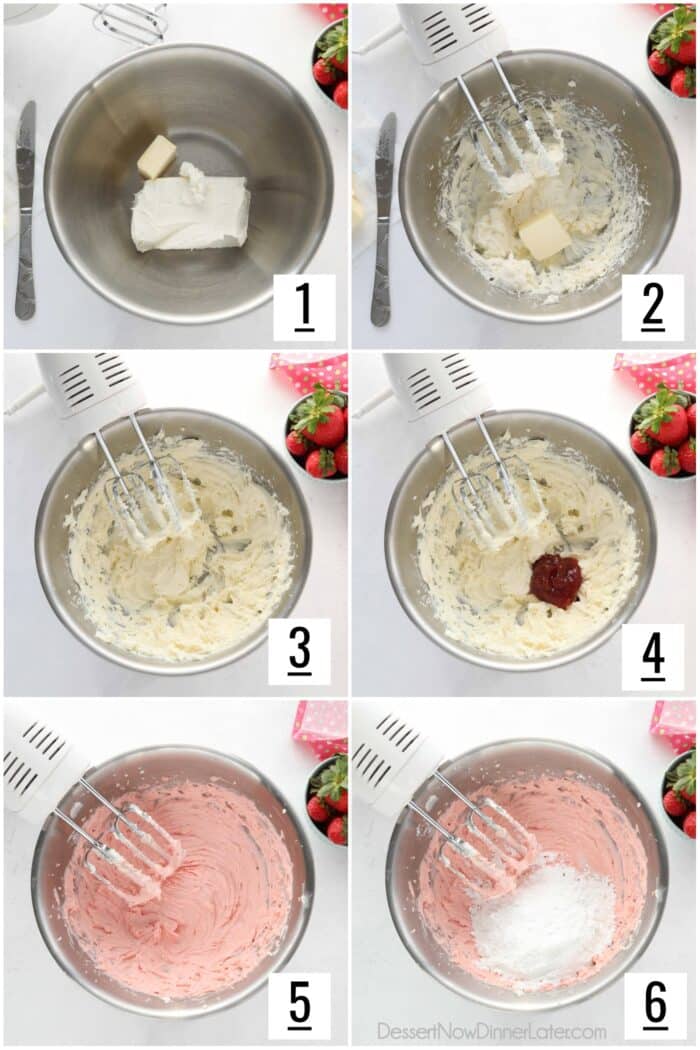 1

2

3

4

5

6

DessertNowDinnerLater.com