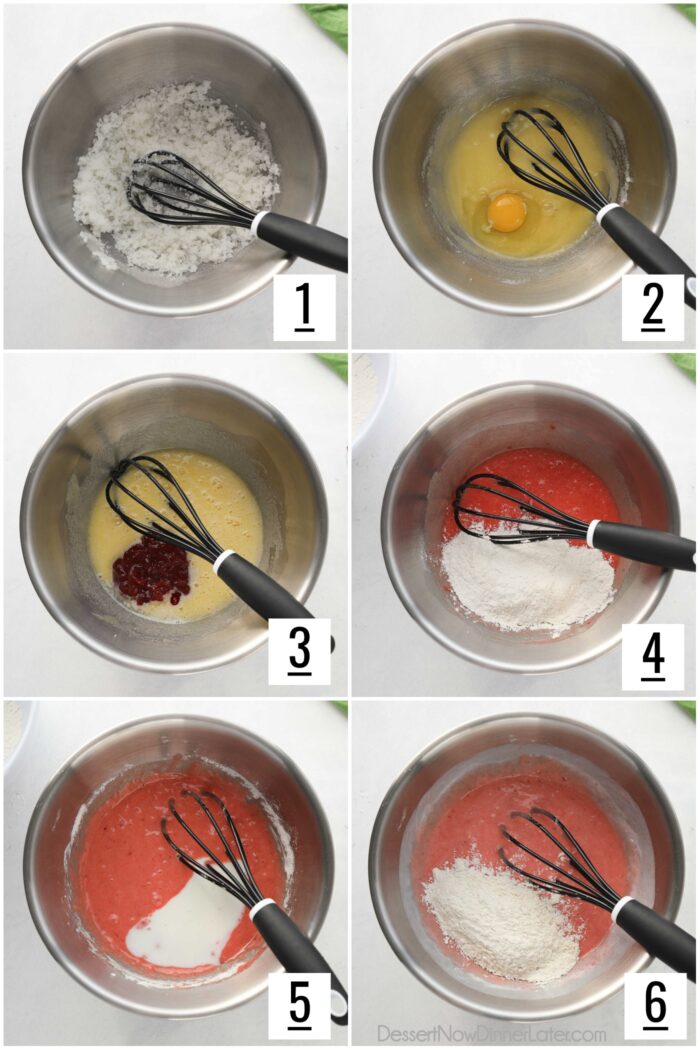 1
2
3
4
5
6
DessertNowDinnerLater.com