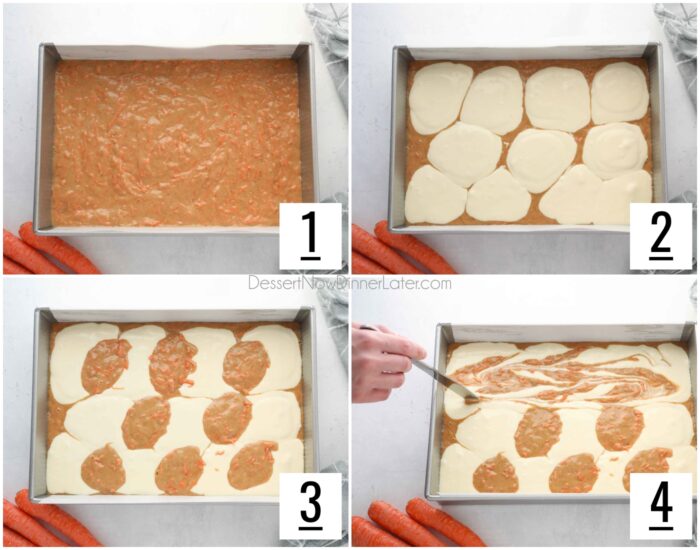 1

2

DessertNowDinnerLater.com

3

4