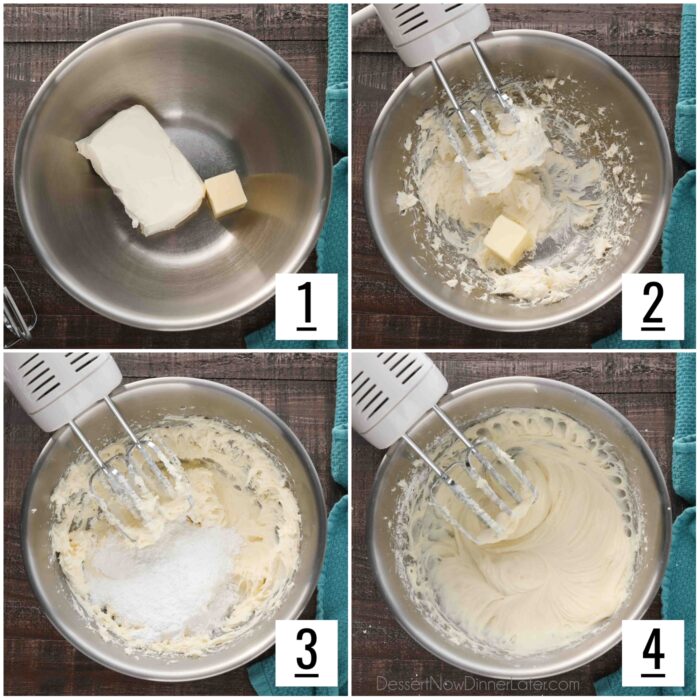 1

2

3

4

DessertNowDinnerLater.com