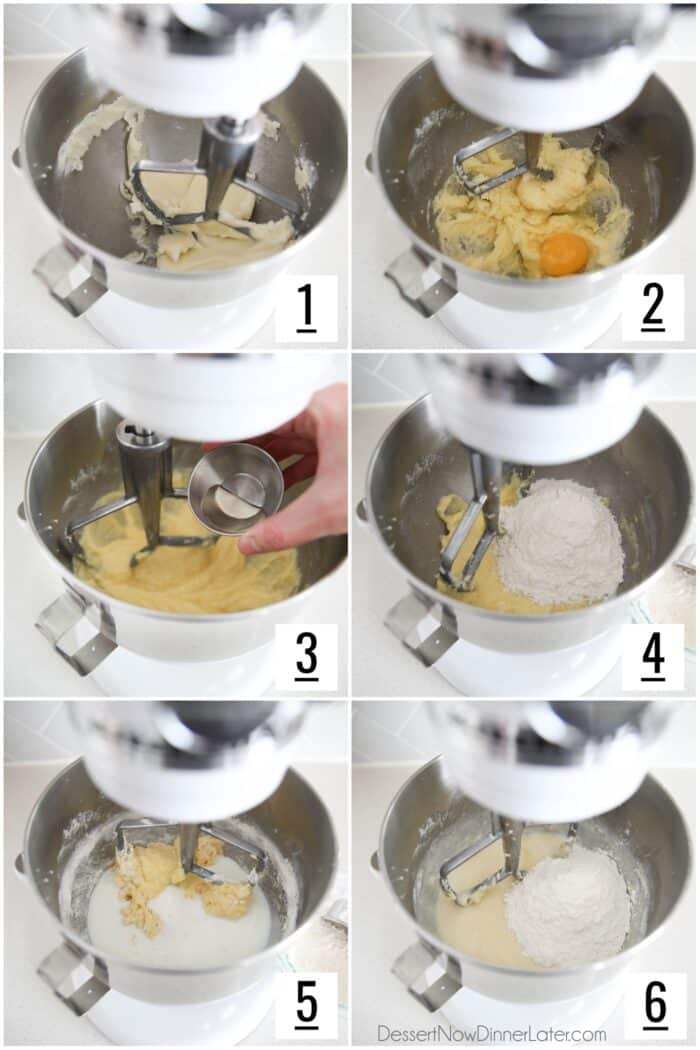 1

2

3

4

5

6

DessertNowDinnerLater.com