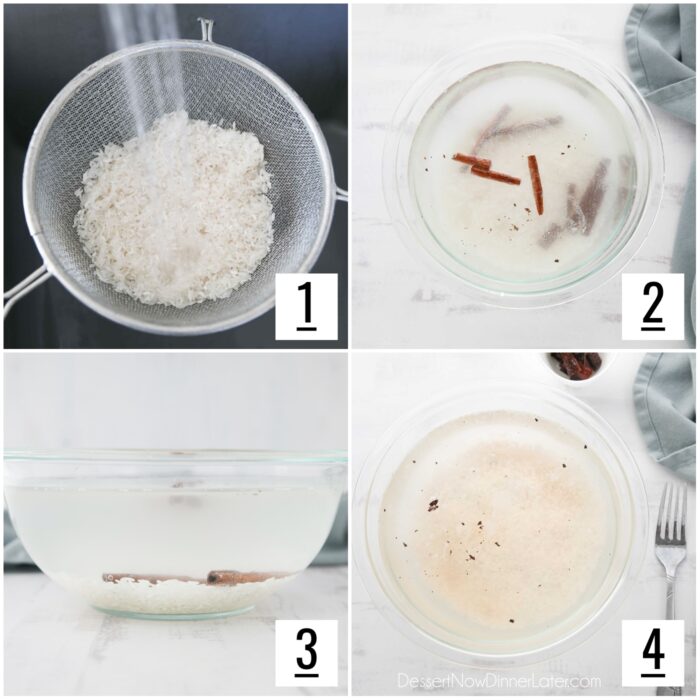 1

2

3

4

DessertNowDinnerLater.com