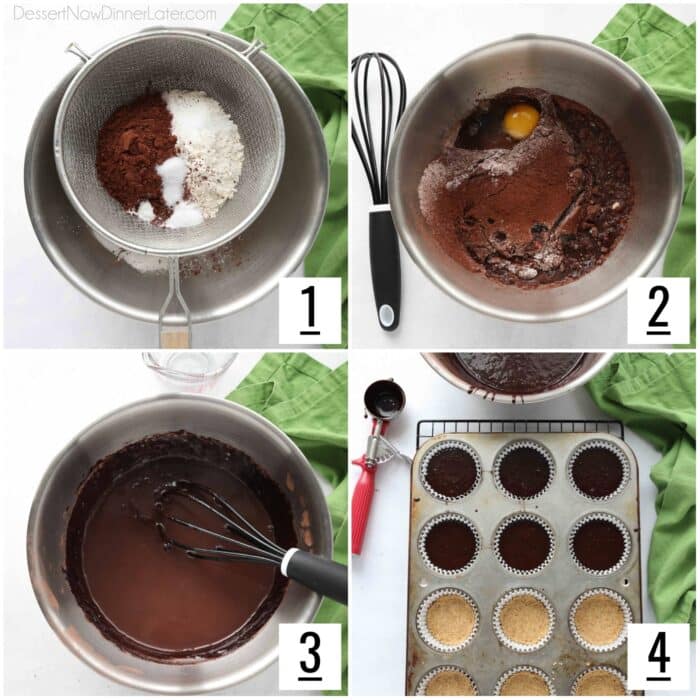 DessertNowDinnerLater.com

1

2

3

4