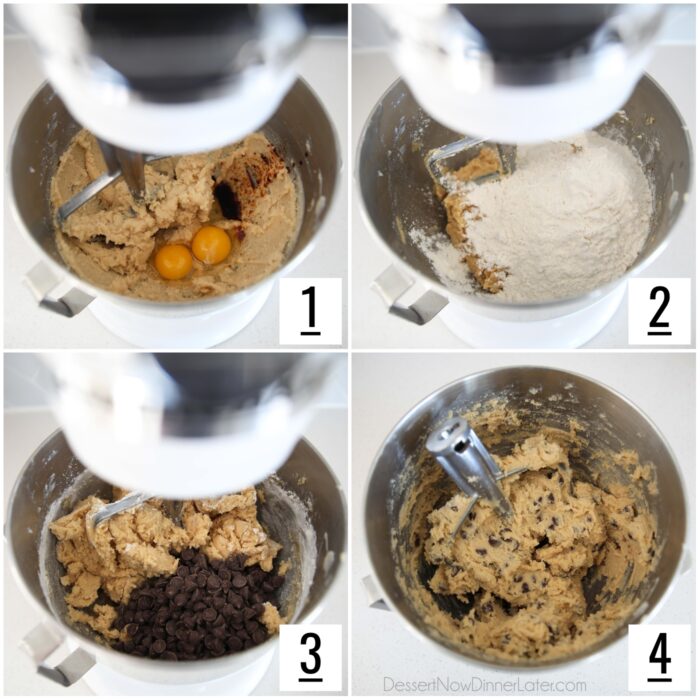 1

2

3

4

DessertNowDinnerLater.com