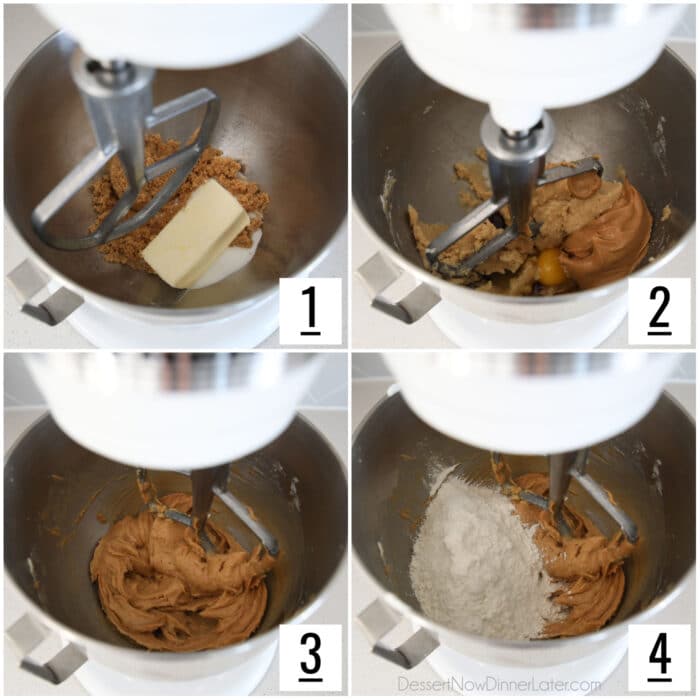 1

2

3

4

DessertNowDinnerLater.com