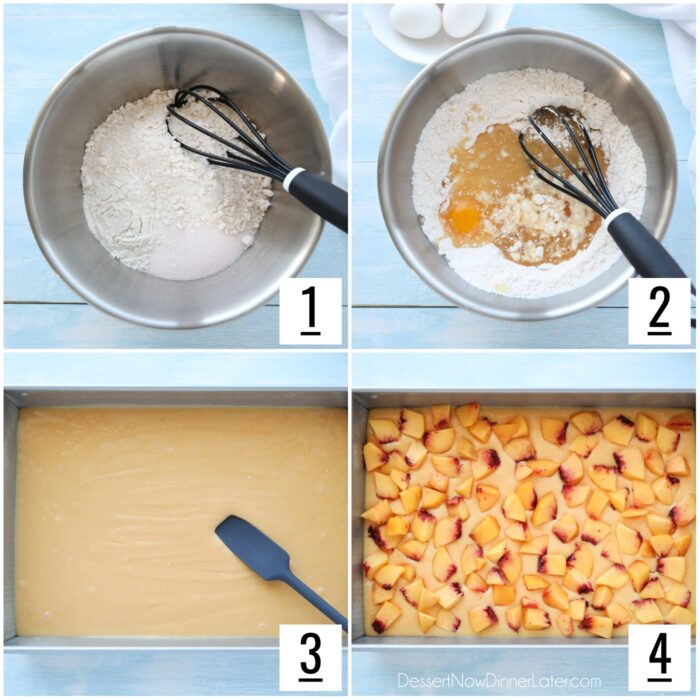 1

2

3

4

DessertNowDinnerLater.com