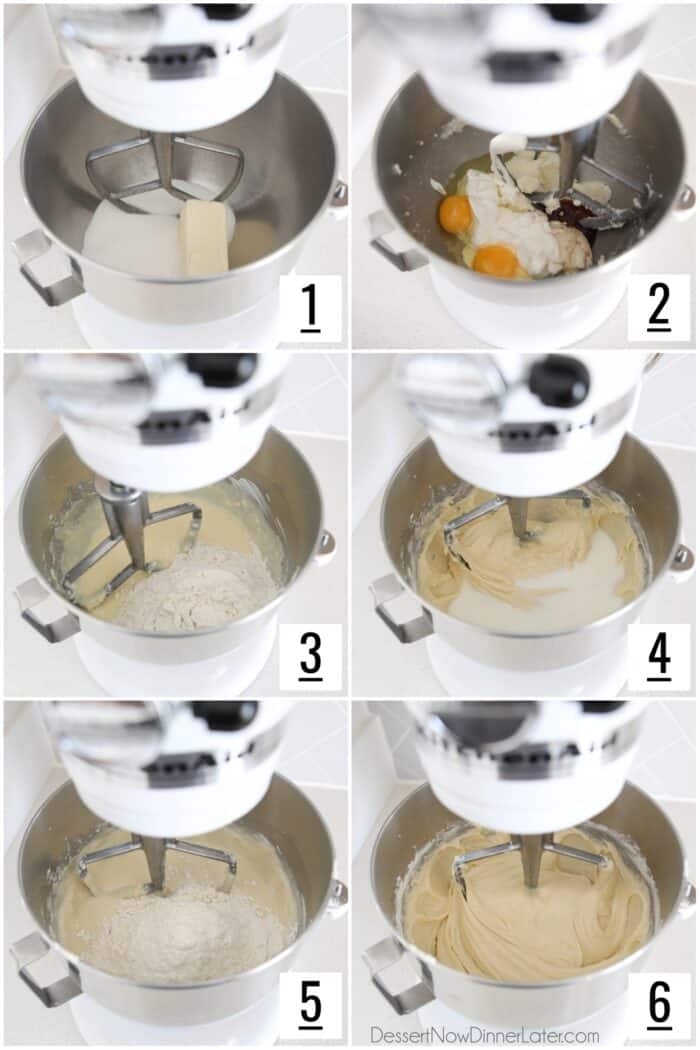 1

2

3

4

5

6

DessertNowDinnerLater.com