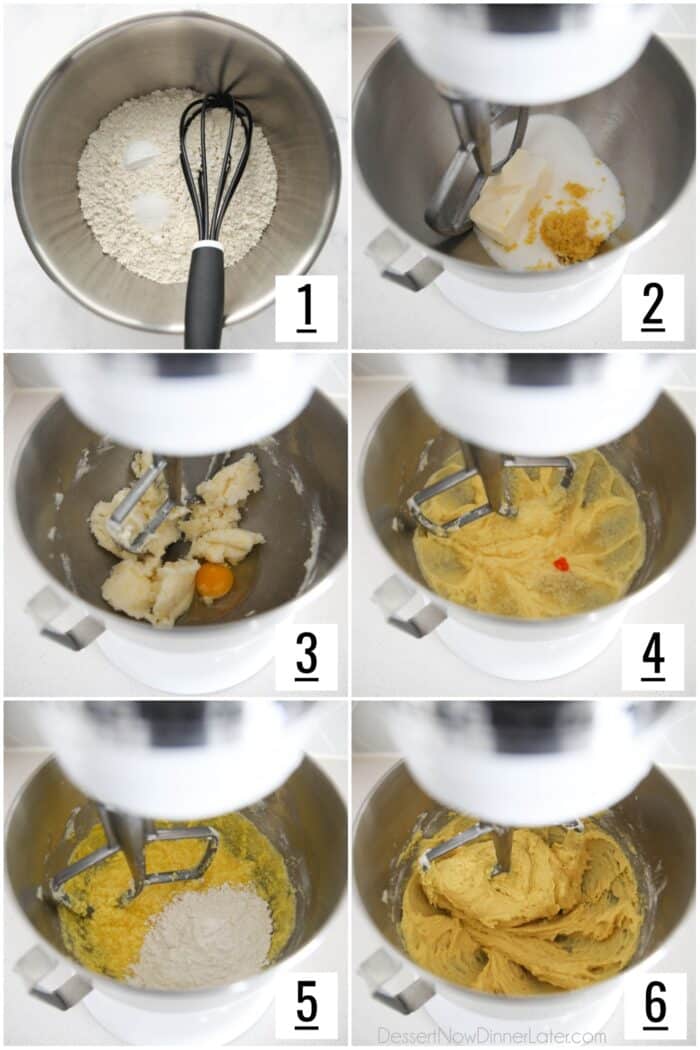 1

2

3

4

5

6

DessertNowDinnerLater.com