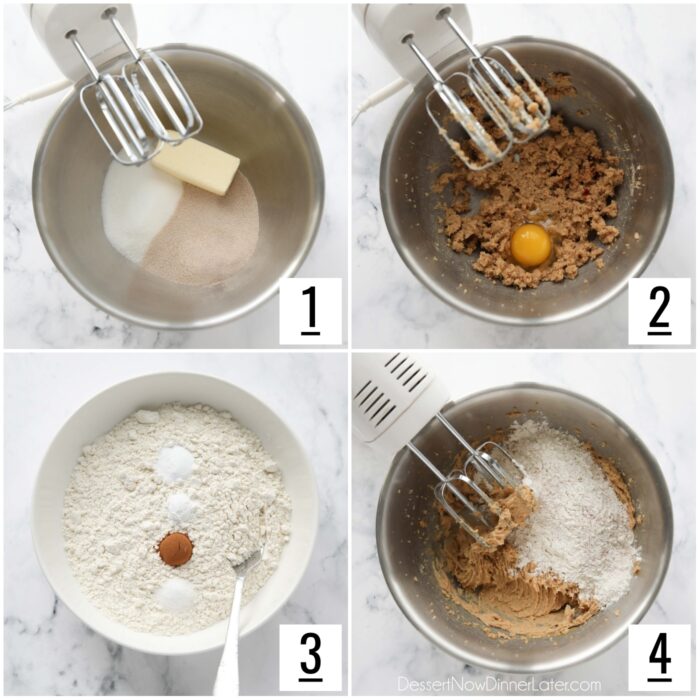 1

2

3

4

DessertNowDinnerLater.com