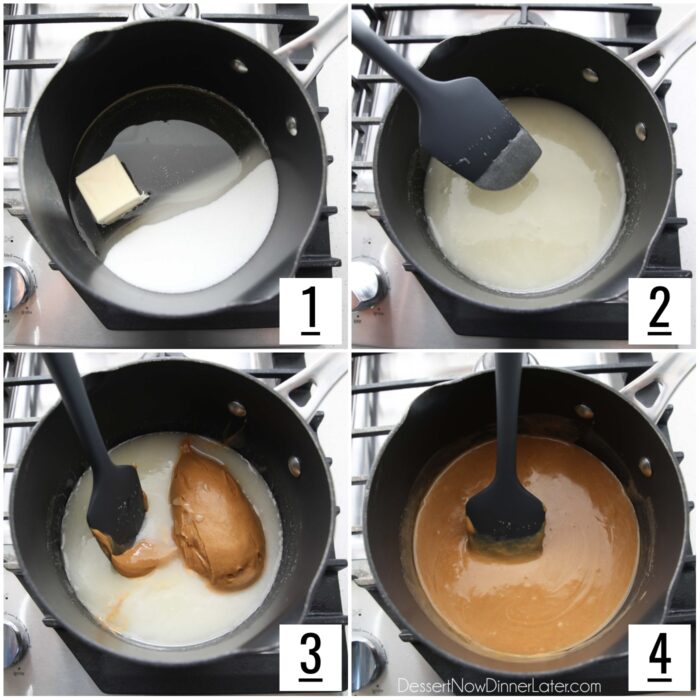 1

2

3

4

DessertNowDinnerLater.com