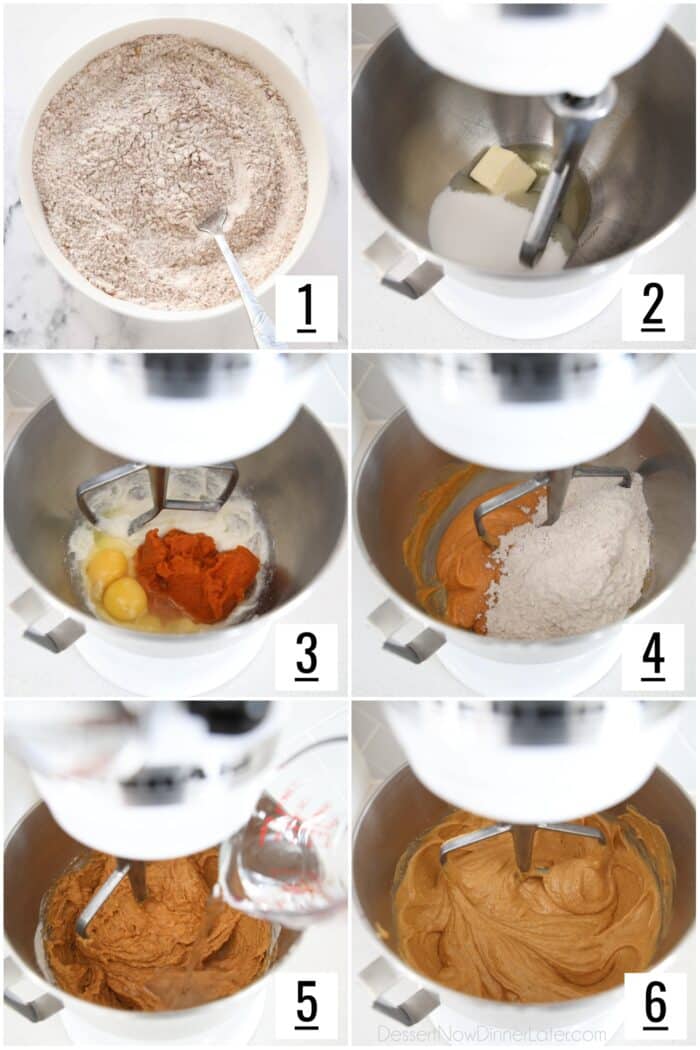 1

2

3

4

5

6

DessertNowDinnerLater.com