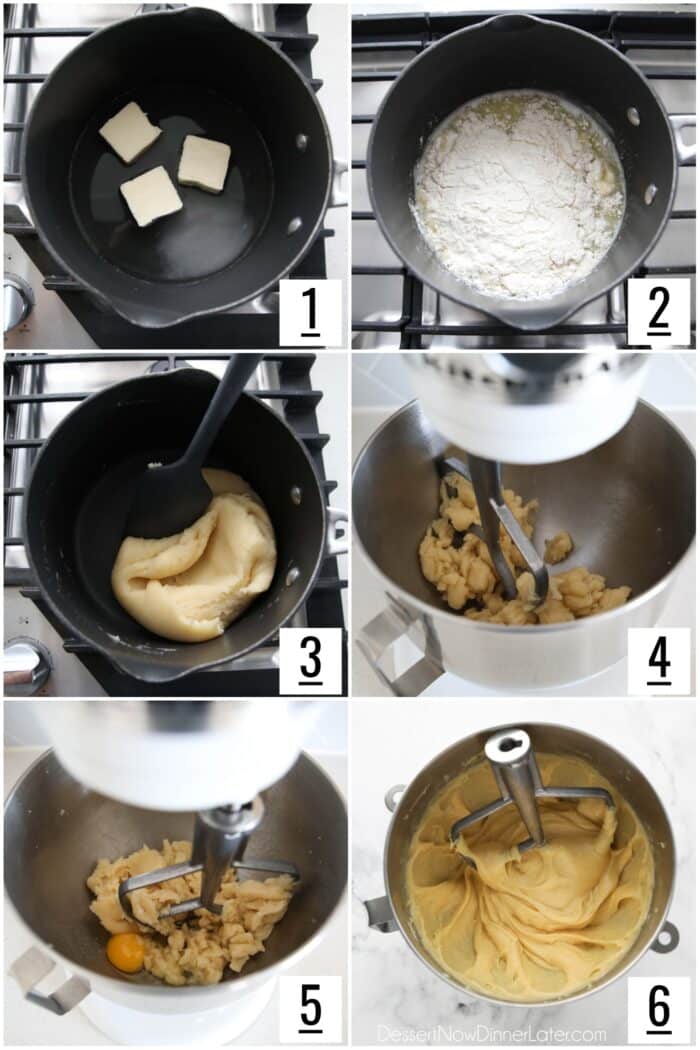 1

2

3

4

5

6

DessertNowDinnerLater.com