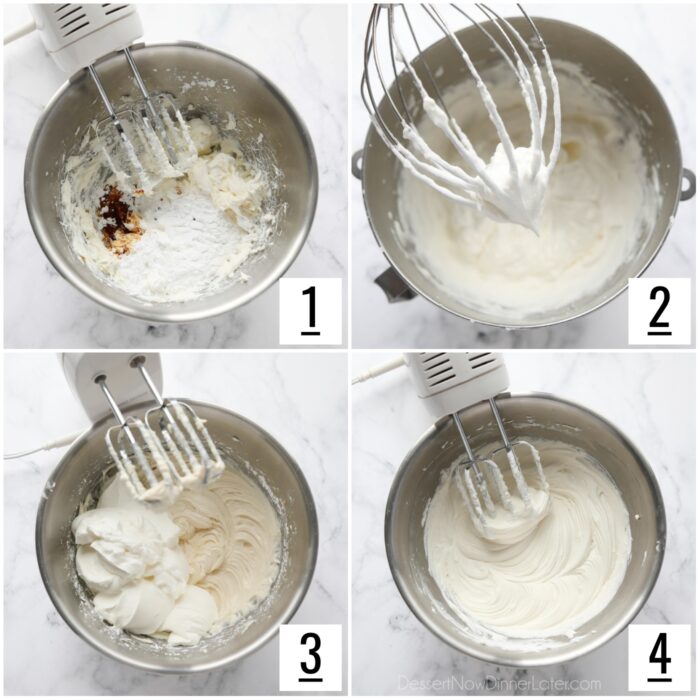 1

2

3

4

DessertNowDinnerLater.com