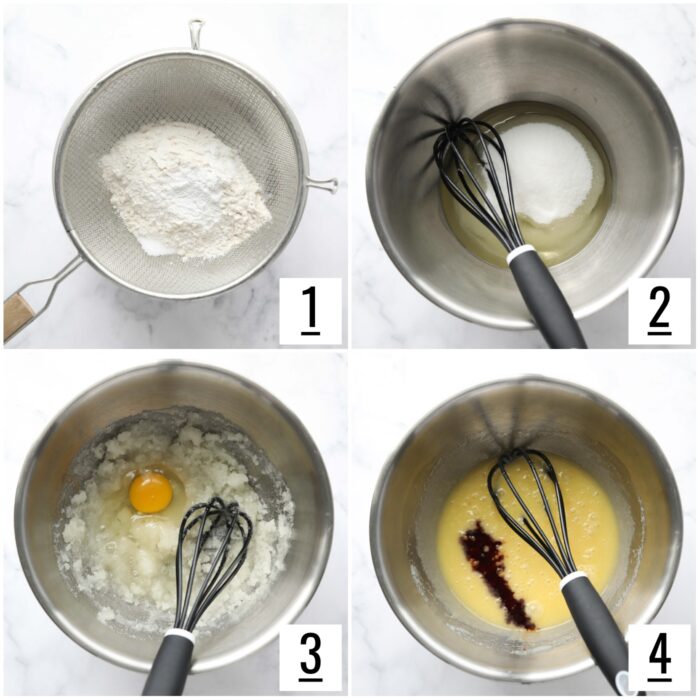 1

2

3

4