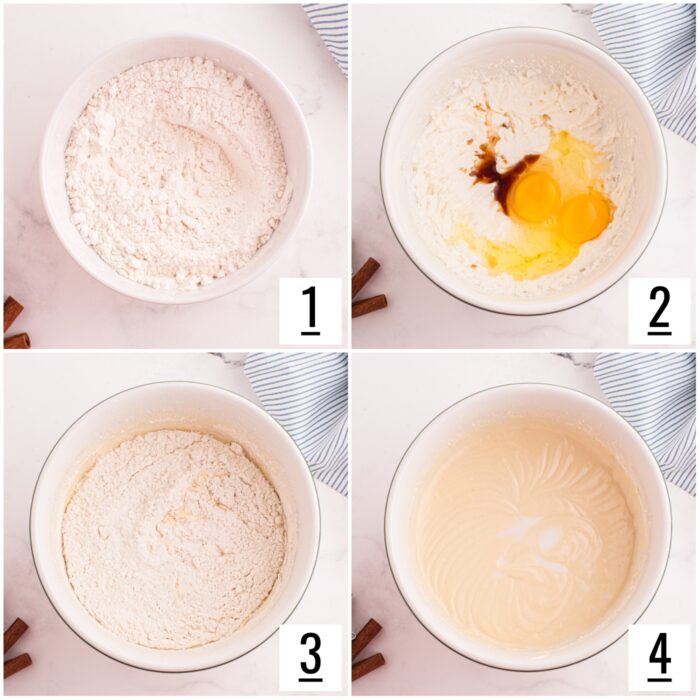 1

2

3

4