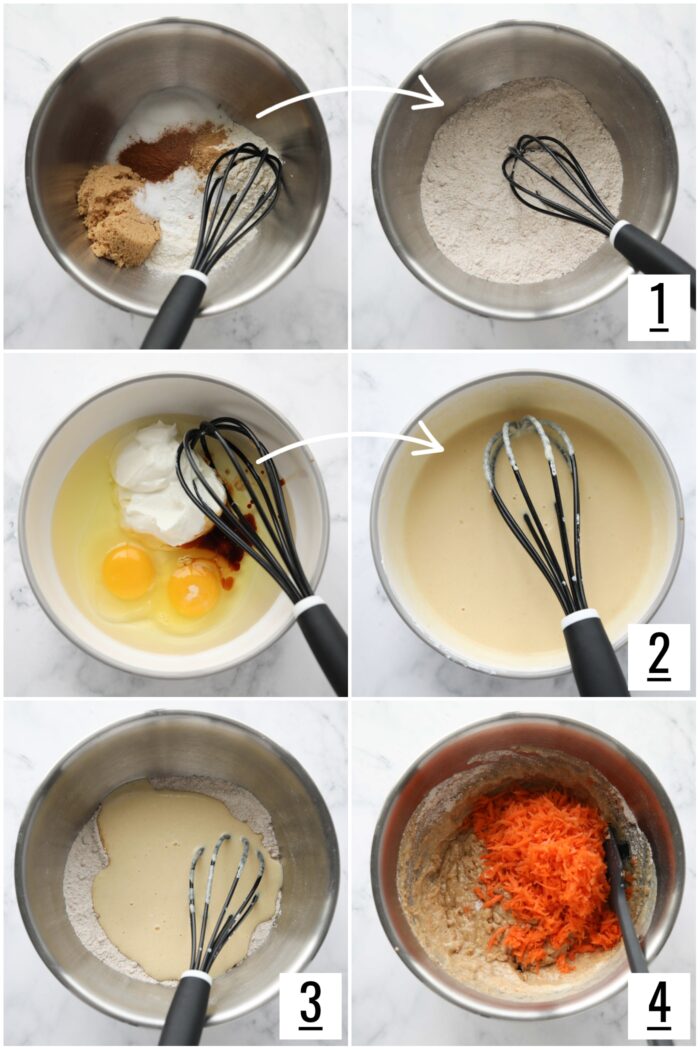 1
2
3
4