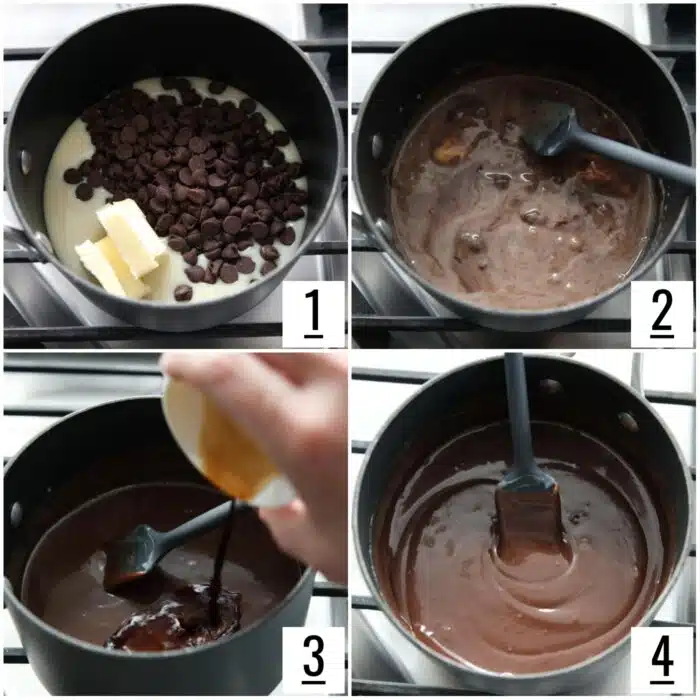 1

2

3

4