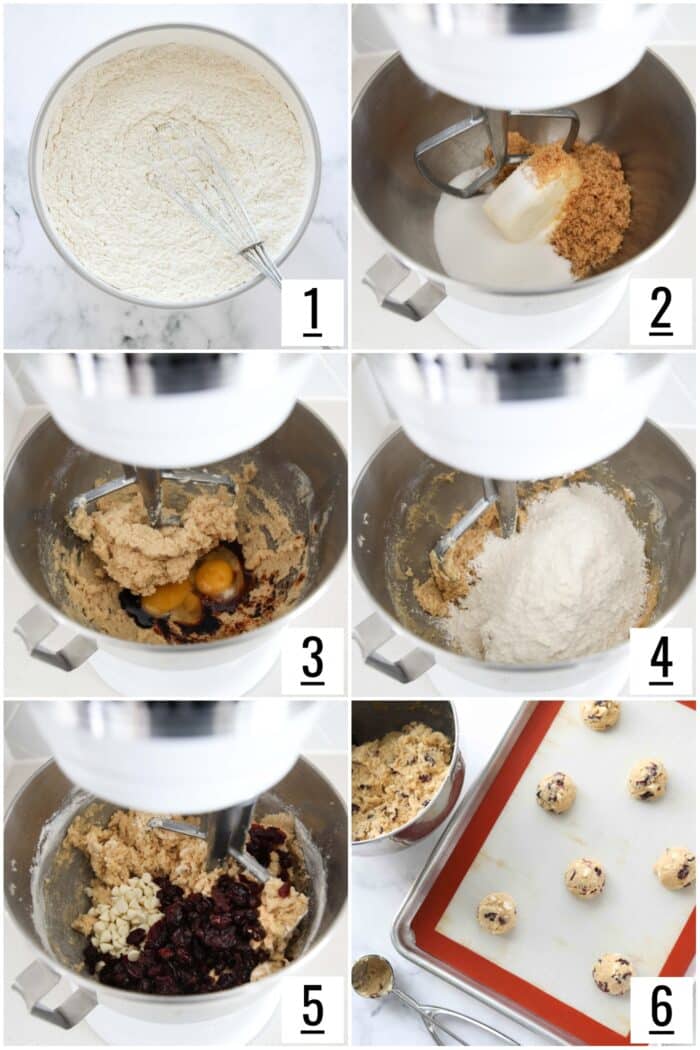 1
2
3
4
5
6