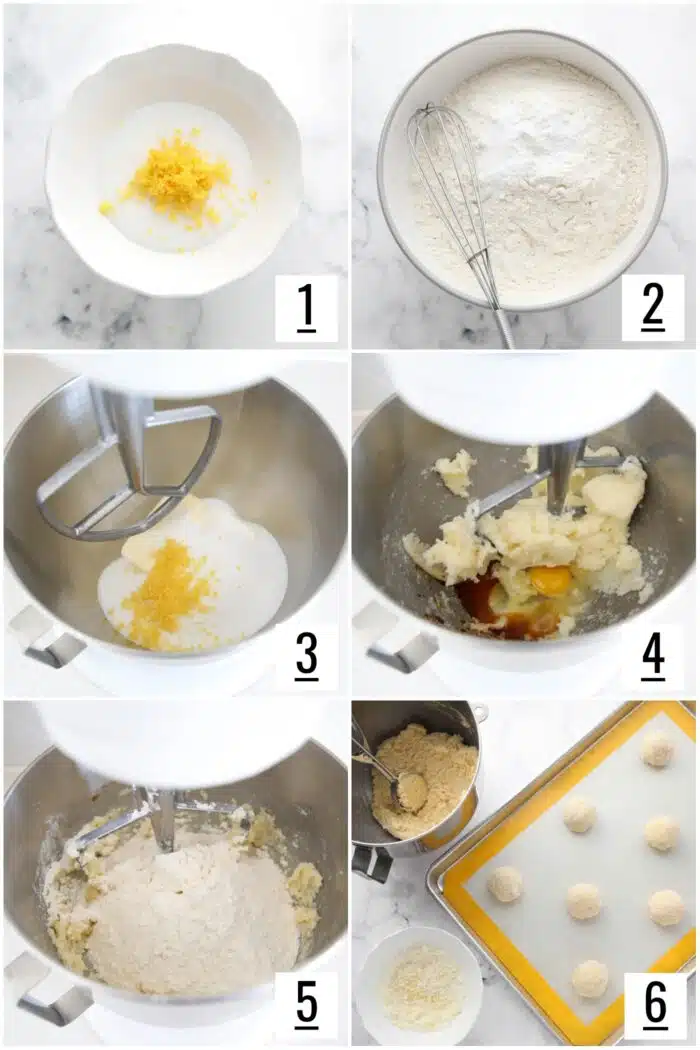 1

2

3

4

5

6