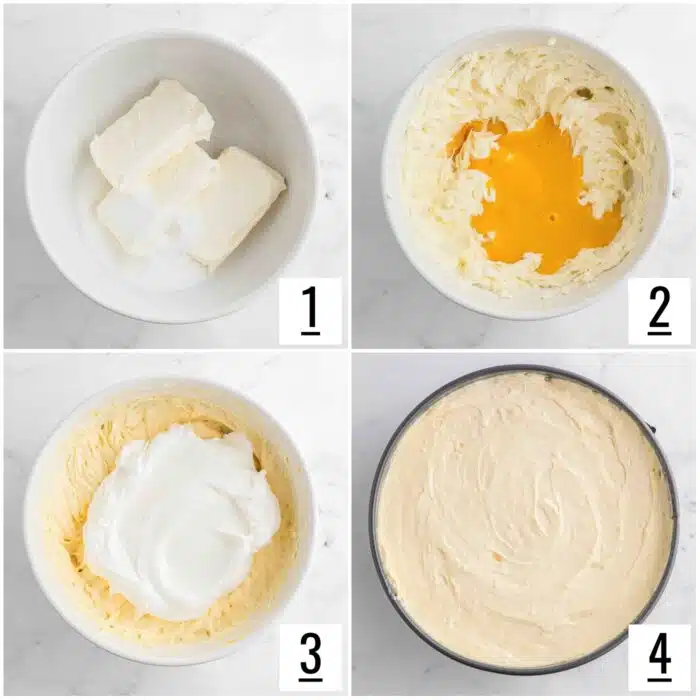 1

2

3

4