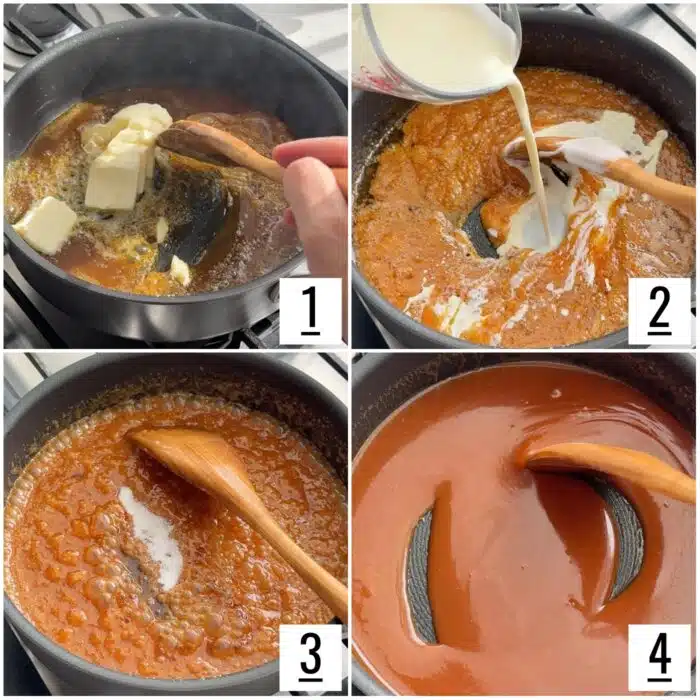 1
2
3
4